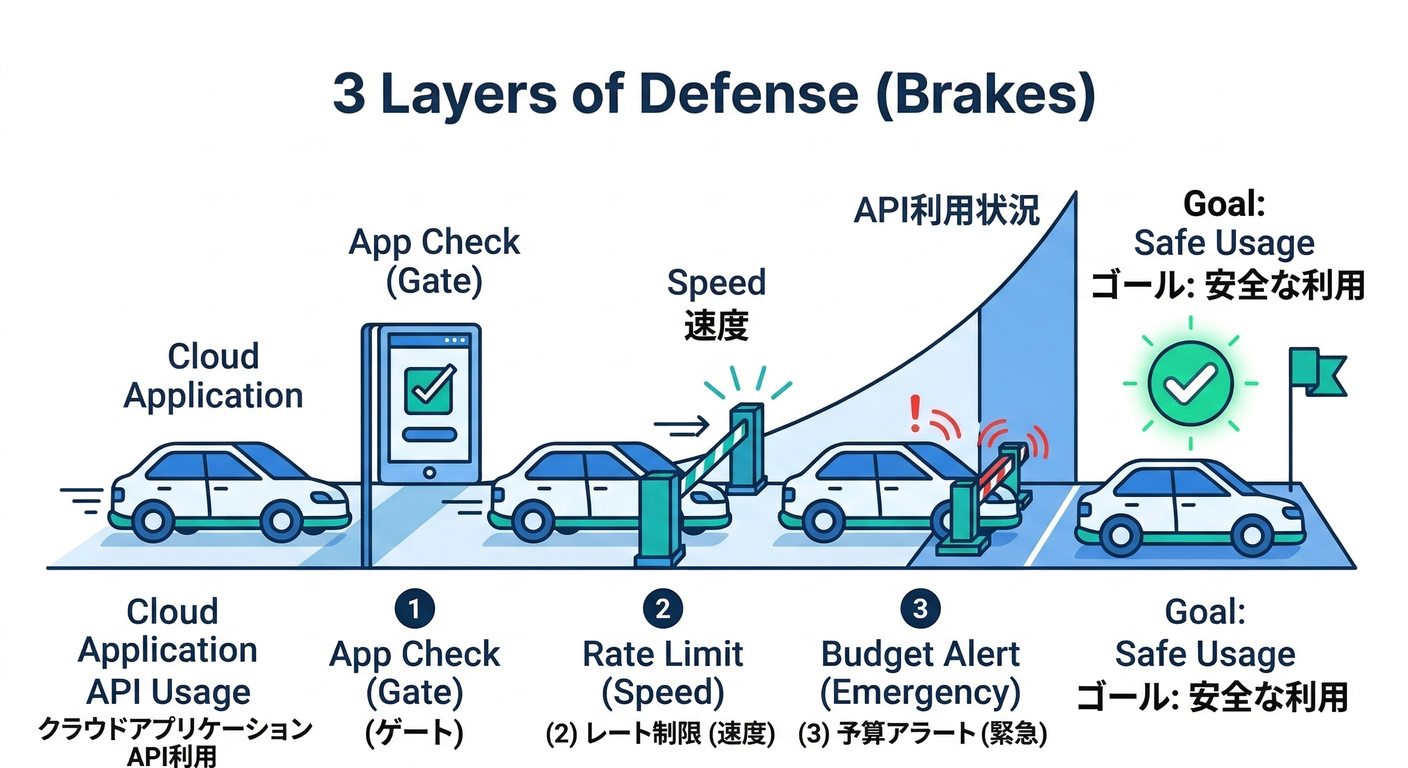 3 Layers of Defense (Brakes)

Cloud Application

App Check (Gate)

Speed
速度

API利用状況

Goal:
Safe Usage
ゴール: 安全な利用

Cloud Application API Usage
クラウドアプリケーション API利用

1
App Check (Gate)
(ゲート)

2
Rate Limit (Speed)
(2) レート制限 (速度)

3
Budget Alert (Emergency)
(3) 予算アラート (緊急)

Goal:
Safe Usage
ゴール: 安全な利用