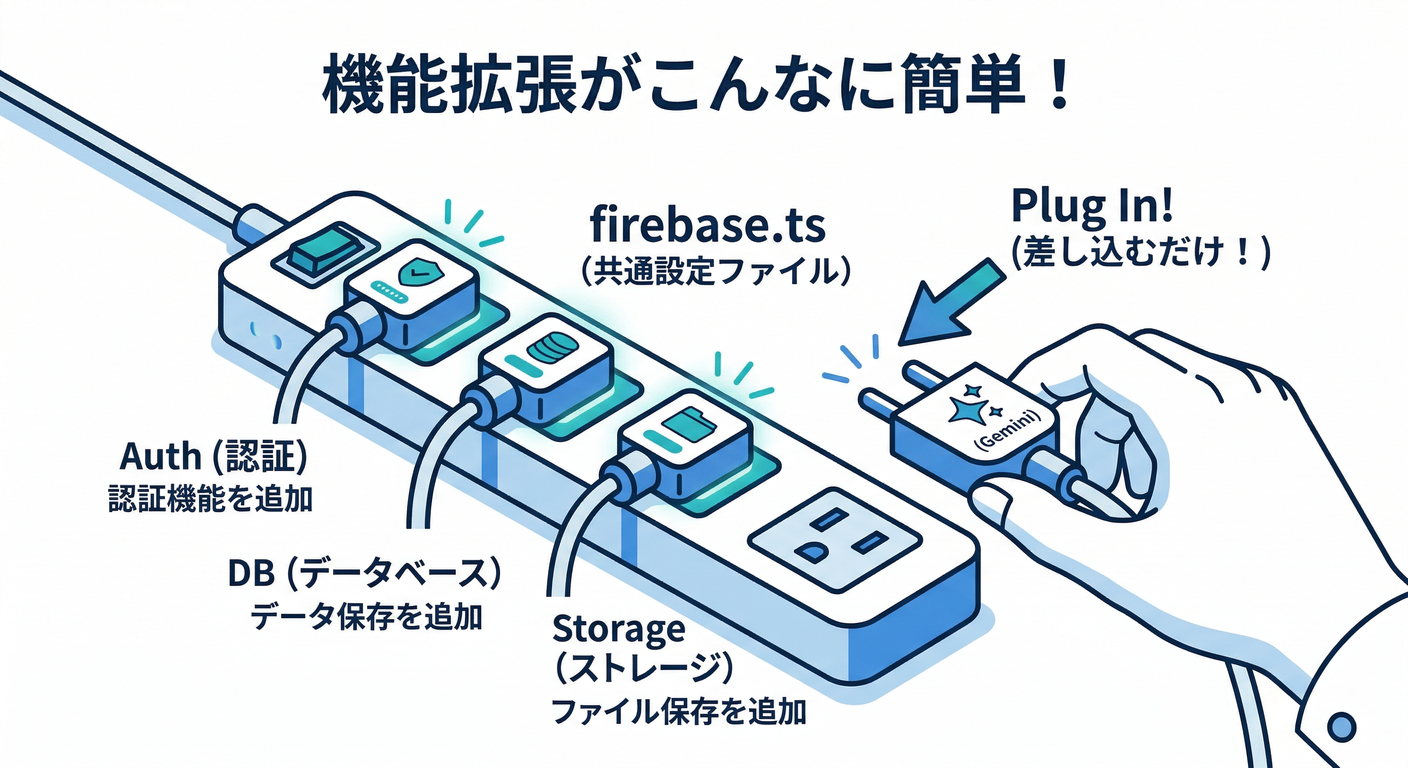 機能拡張がこんなに簡単！

firebase.ts
（共通設定ファイル）

Plug In!
(差し込むだけ！)

(Gemini)

Auth (認証)
認証機能を追加

DB (データベース)
データ保存を追加

Storage
（ストレージ）
ファイル保存を追加