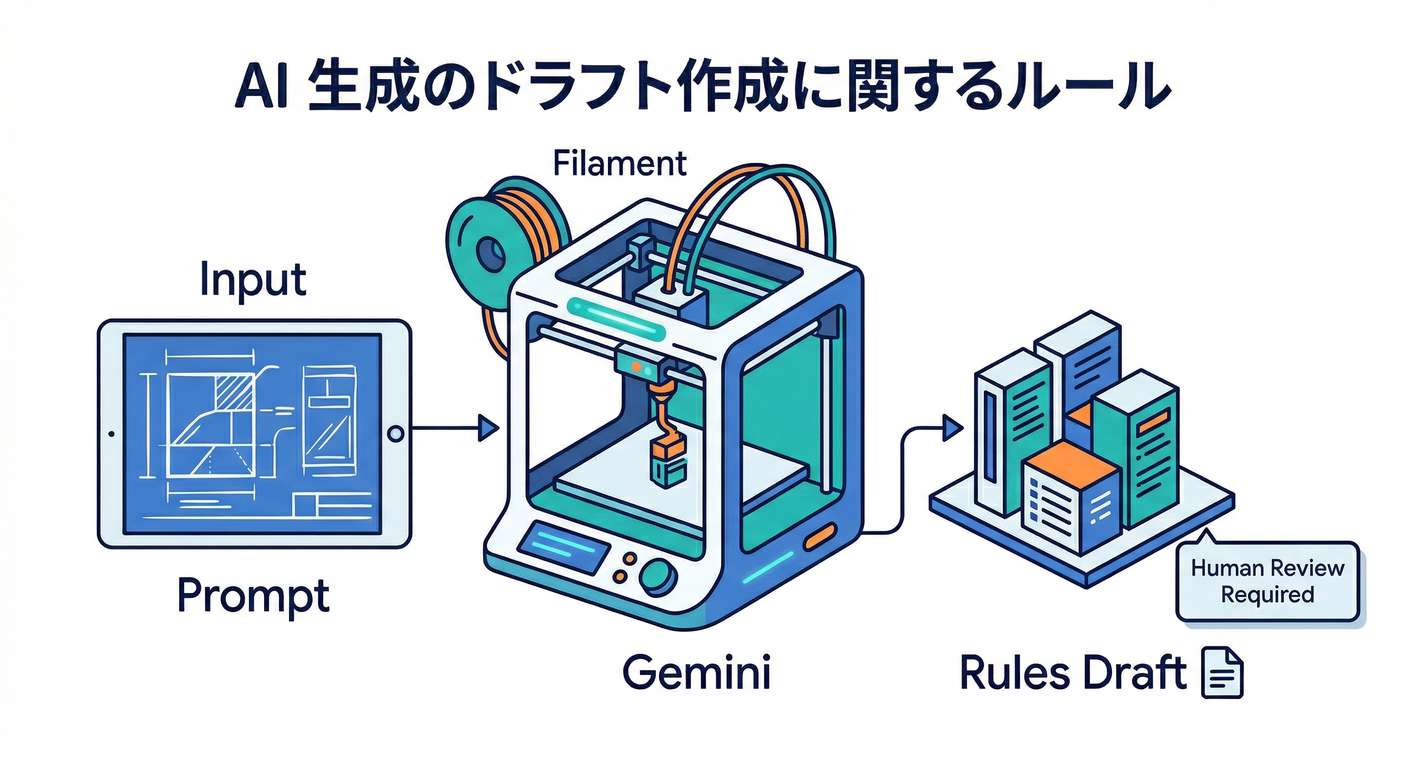 AI 生成のドラフト作成に関するルール

Filament

Input

Prompt

Gemini

Human Review Required

Rules Draft