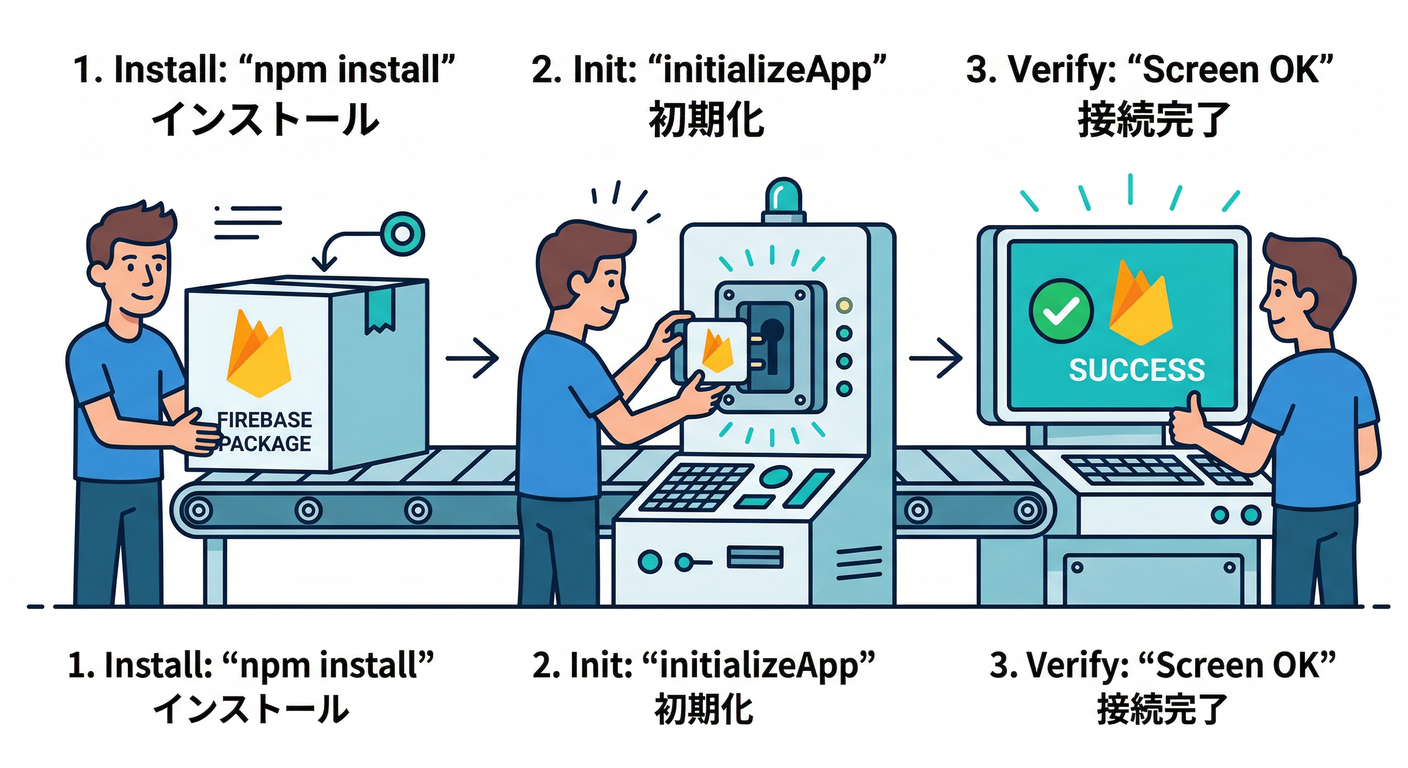 1. Install: “npm install”
インストール

2. Init: “initializeApp”
初期化

3. Verify: “Screen OK”
接続完了

FIREBASE PACKAGE

SUCCESS

1. Install: “npm install”
インストール

2. Init: “initializeApp”
初期化

3. Verify: “Screen OK”
接続完了