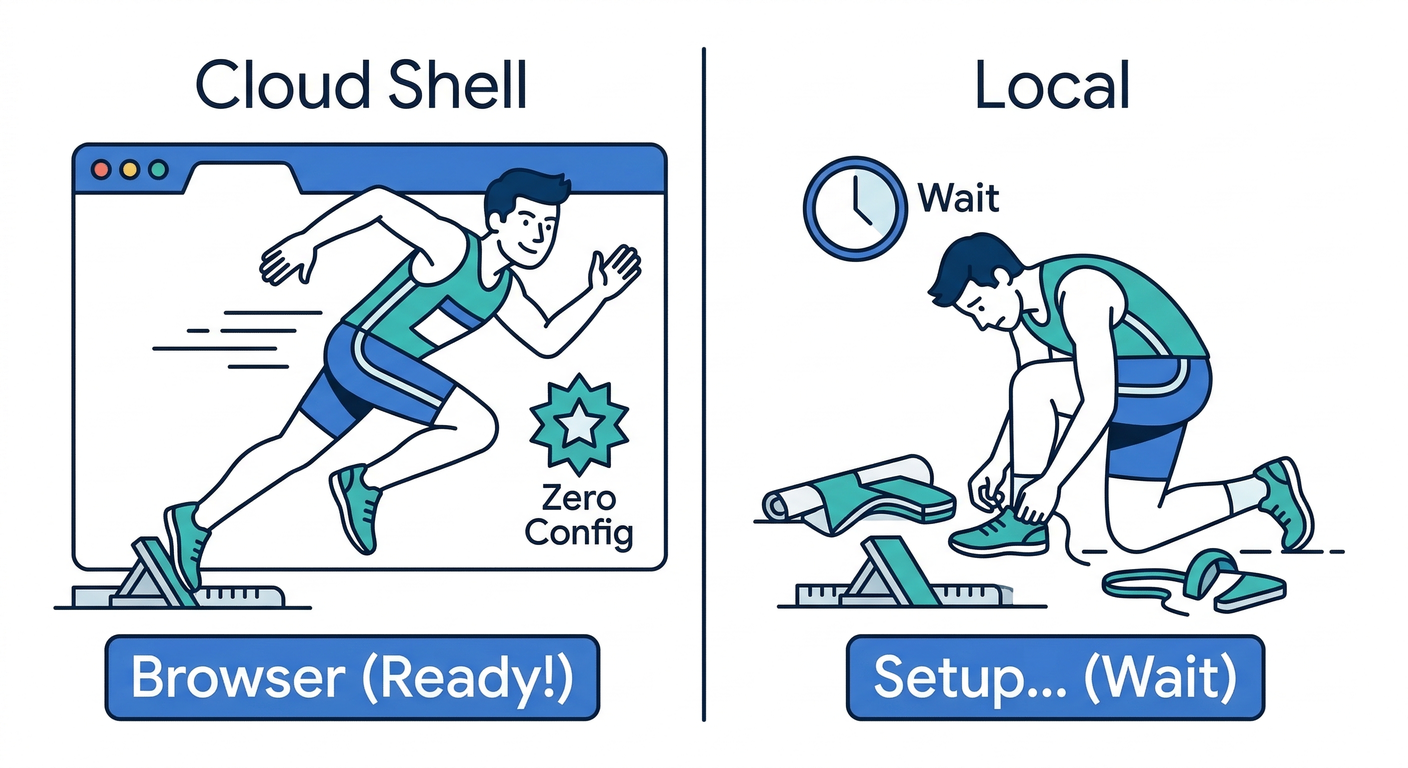 Cloud Shell

Zero Config

Browser (Ready!)

Local

Wait

Setup... (Wait)