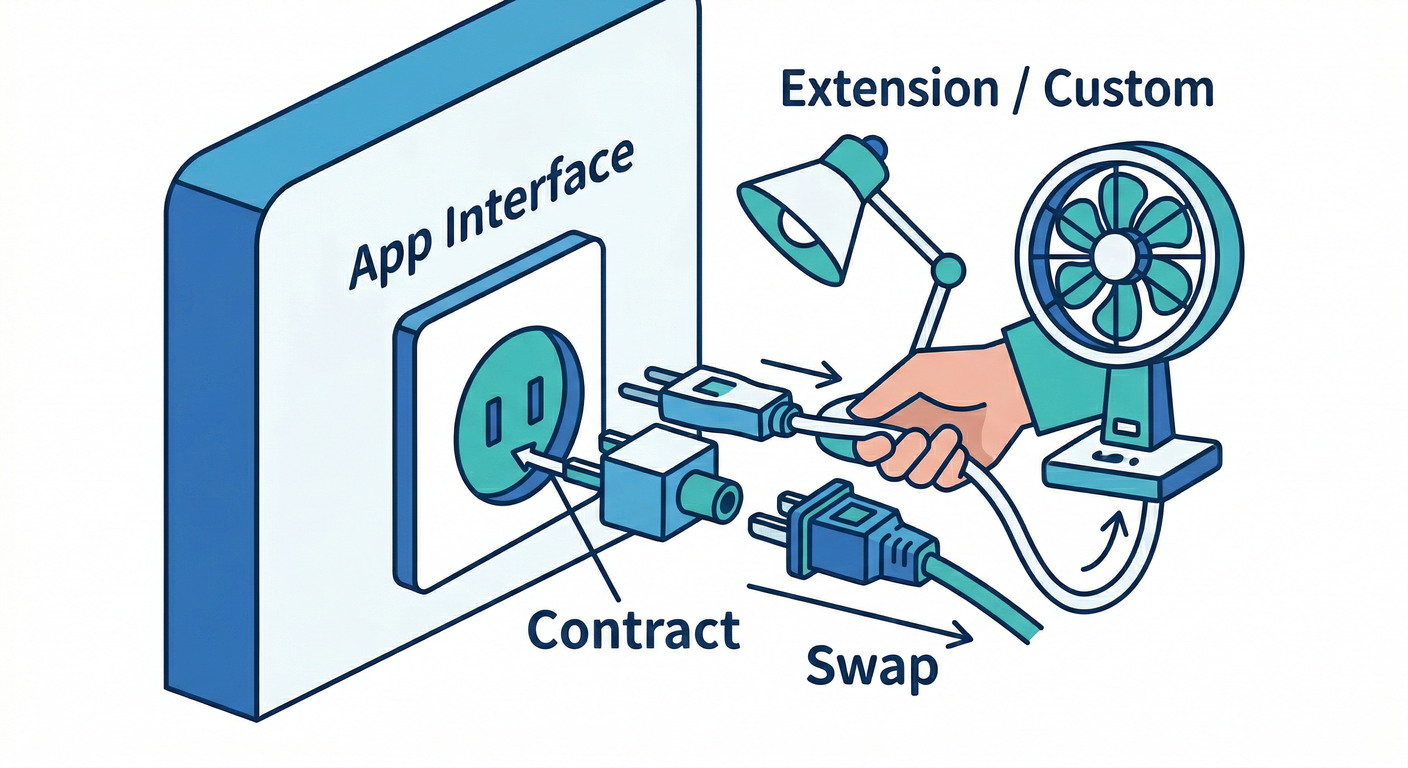 Extension / Custom

App Interface

Contract

Swap