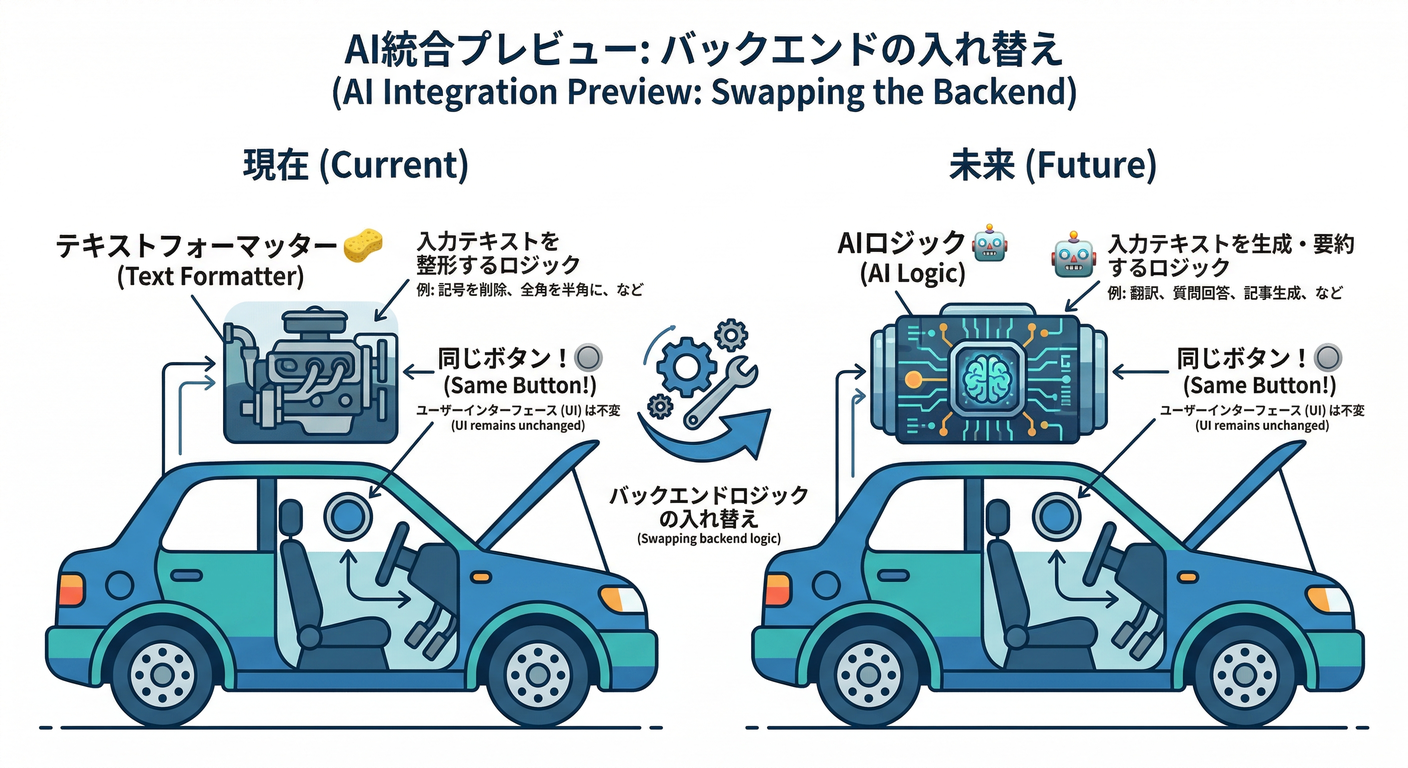 AI統合プレビュー: バックエンドの入れ替え
(AI Integration Preview: Swapping the Backend)

現在 (Current)

テキストフォーマッター
(Text Formatter)

入力テキストを整形するロジック
例: 記号を削除、全角を半角に、など

同じボタン！
(Same Button!)
ユーザーインターフェース (UI) は不変
(UI remains unchanged)

バックエンドロジックの入れ替え
(Swapping backend logic)

未来 (Future)

AIロジック
(AI Logic)

入力テキストを生成・要約するロジック
例: 翻訳、質問回答、記事生成、など

同じボタン！
(Same Button!)
ユーザーインターフェース (UI) は不変
(UI remains unchanged)