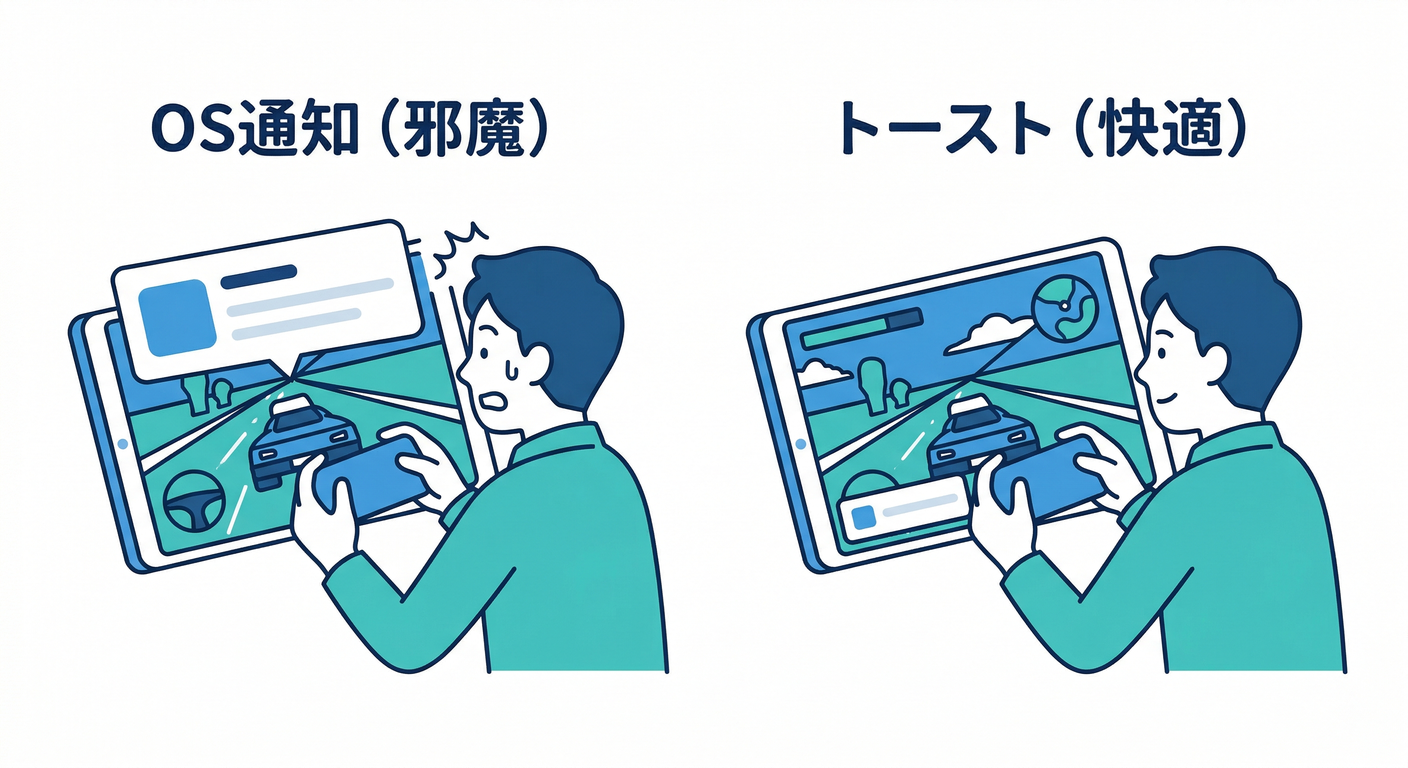 OS通知（邪魔）

トースト（快適）