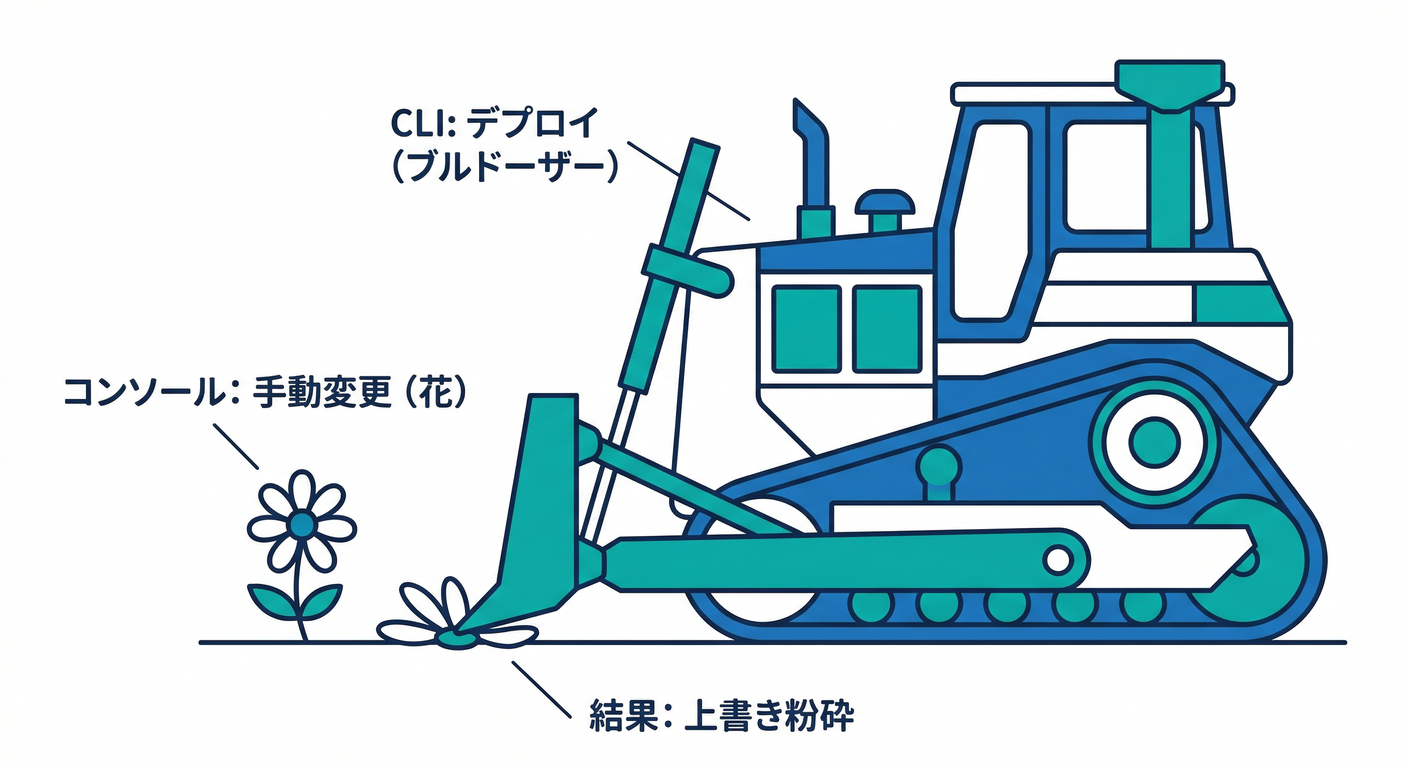 CLI: デプロイ
(ブルドーザー)

コンソール: 手動変更 (花)

結果: 上書き粉砕